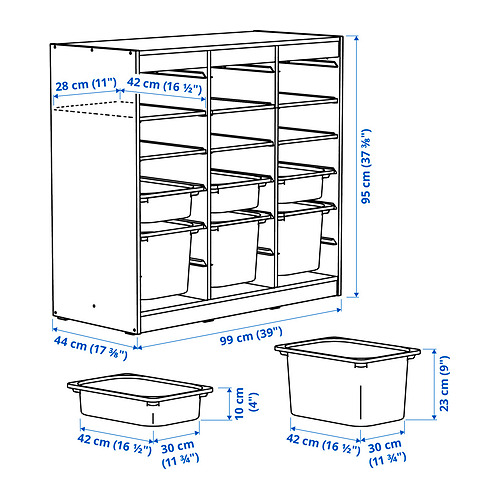 28 cm (11")
42 cm (16 ½")
95 cm (37 ⅜")
44 cm (17 ⅜")
99 cm (39")
10 cm (4")
42 cm (16 ½")
30 cm (11 ¾")
23 cm (9")
42 cm (16 ½")
30 cm (11 ¾")