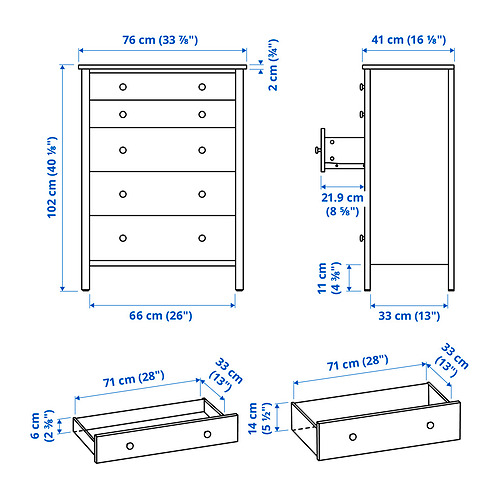 76 cm (33 ⅞")
2 cm (¾")
102 cm (40 ⅛")
66 cm (26")
41 cm (16 ⅛")
21.9 cm (8 ⅝")
11 cm (4 ⅜")
33 cm (13")
71 cm (28")
33 cm (13")
6 cm (2 ⅜")
71 cm (28")
33 cm (13")
14 cm (5 ½")