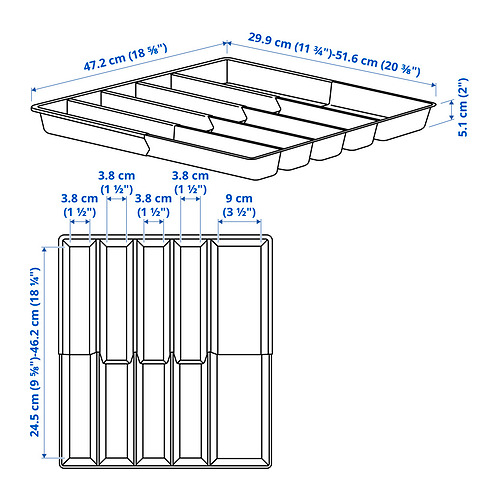 47.2 cm (18 ⅝")

29.9 cm (11 ¾")-51.6 cm (20 ⅜")

5.1 cm (2")

3.8 cm (1 ½")

3.8 cm (1 ½")

3.8 cm (1 ½")

3.8 cm (1 ½")

9 cm (3 ½")

24.5 cm (9 ⅝")-46.2 cm (18 ¼")