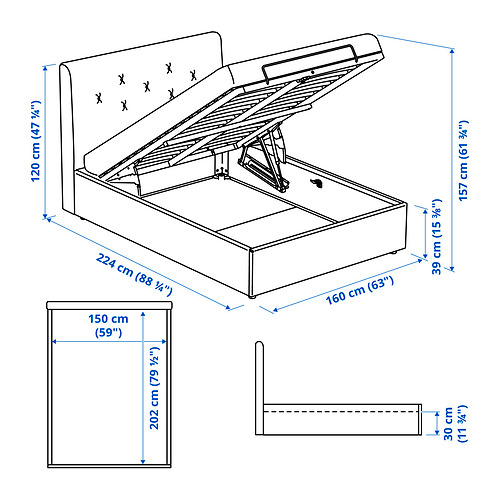 120 cm (47 ¼")

157 cm (61 ¾")

39 cm (15 ⅜")

224 cm (88 ¼")

160 cm (63")

150 cm (59")

202 cm (79 ½")

30 cm (11 ¾")