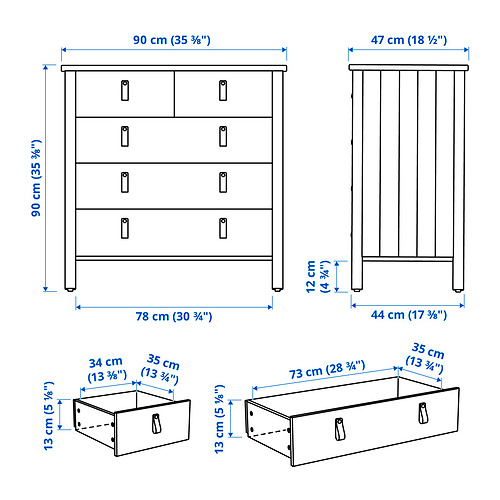 90 cm (35 ⅜")

47 cm (18 ½")

90 cm (35 ⅜")

12 cm (4 ¾")

78 cm (30 ¾")

44 cm (17 ⅜")

34 cm (13 ⅜")

35 cm (13 ¾")

13 cm (5 ⅛")

73 cm (28 ¾")

35 cm (13 ¾")

13 cm (5 ⅛")