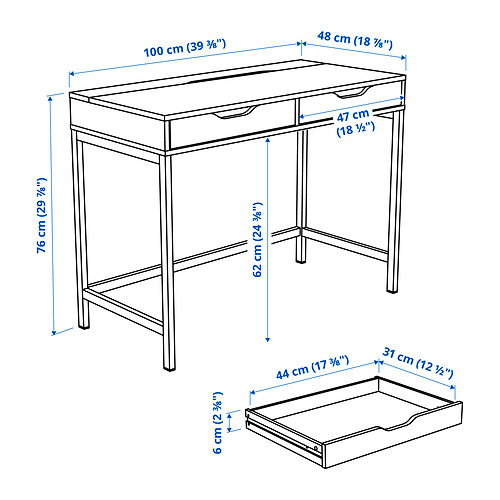 100 cm (39 ⅜")
48 cm (18 ⅞")
47 cm (18 ½")
76 cm (29 ⅞")
62 cm (24 ⅜")
44 cm (17 ⅜")
31 cm (12 ½")
6 cm (2 ⅜")