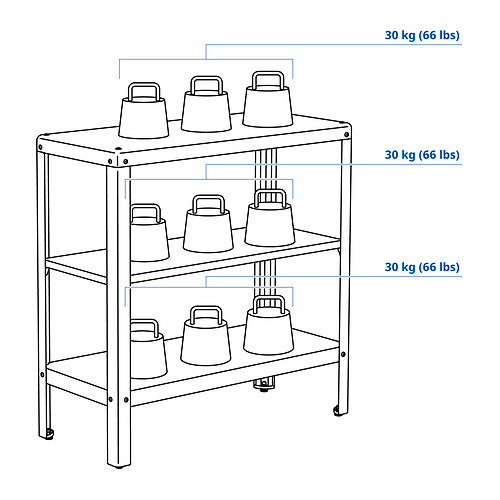 30 kg (66 lbs)

30 kg (66 lbs)

30 kg (66 lbs)