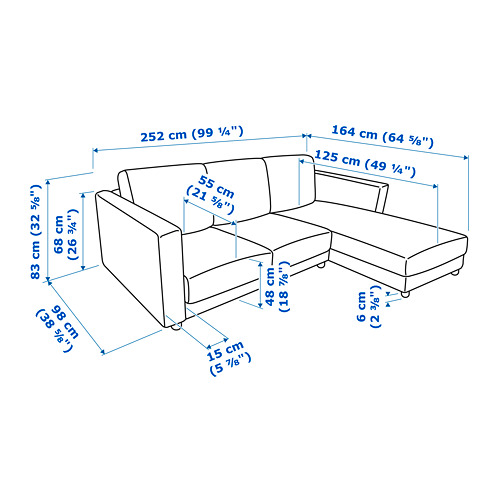 252 cm (99 ¼")
164 cm (64 ⅝")
125 cm (49 ¼")
55 cm (21 ⅝")
83 cm (32 ⅝")
68 cm (26 ¾")
48 cm (18 ⅞")
6 cm (2 ⅜")
98 cm (38 ⅝")
15 cm (5 ⅞")