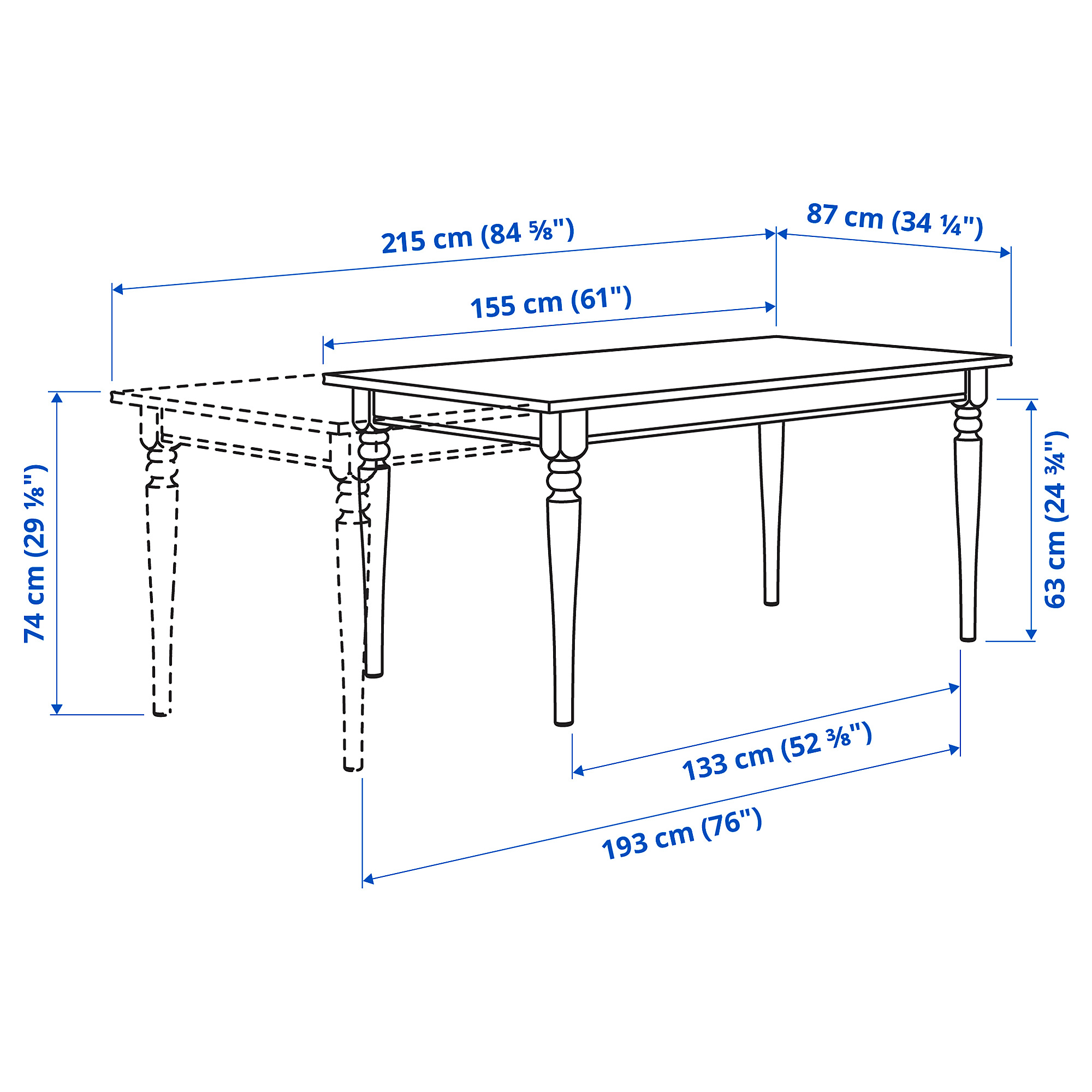 215 cm (84 ⅝")

87 cm (34 ¼")

155 cm (61")

74 cm (29 ⅛")

63 cm (24 ¾")

133 cm (52 ⅜")

193 cm (76")