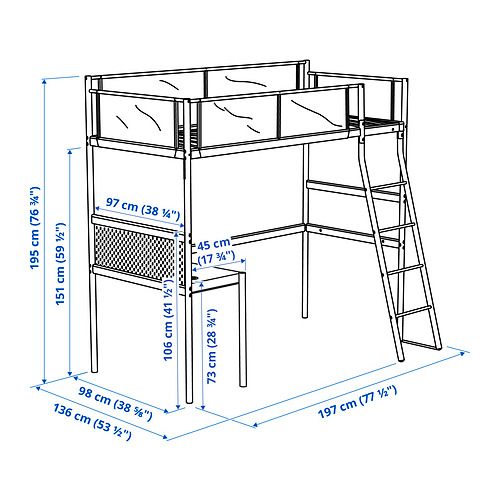 195 cm (76 ¾")
151 cm (59 ½")
97 cm (38 ¼")
45 cm (17 ¾")
106 cm (41 ½")
73 cm (28 ¾")
98 cm (38 ⅝")
136 cm (53 ½")
197 cm (77 ½")