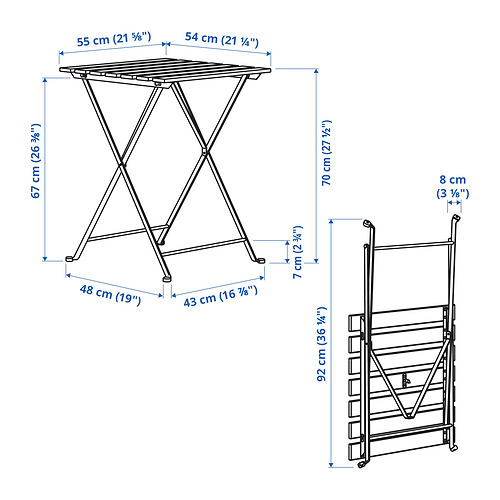 55 cm (21 ⅝")

54 cm (21 ¼")

67 cm (26 ⅜")

70 cm (27 ½")

7 cm (2 ¾")

48 cm (19")

43 cm (16 ⅞")

8 cm (3 ⅛")

92 cm (36 ¼")