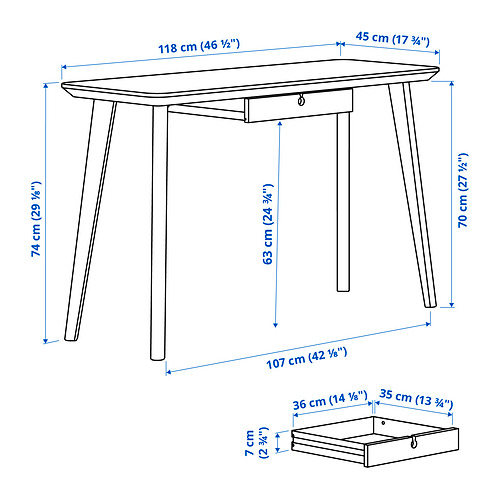 118 cm (46 ½")
45 cm (17 ¾")
74 cm (29 ⅛")
63 cm (24 ¾")
70 cm (27 ½")
107 cm (42 ⅛")
36 cm (14 ⅛")
35 cm (13 ¾")
7 cm (2 ¾")