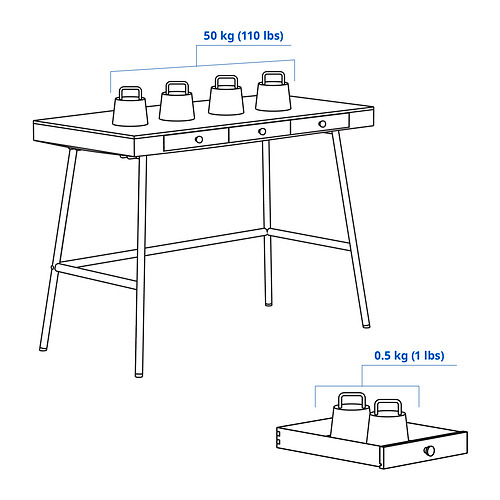 50 kg (110 lbs)

0.5 kg (1 lbs)