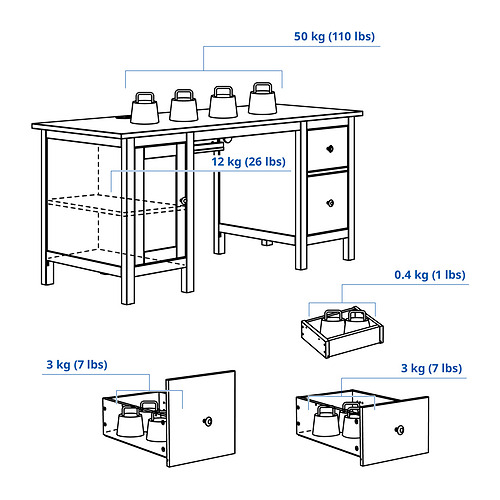 50 kg (110 lbs)

12 kg (26 lbs)

0.4 kg (1 lbs)

3 kg (7 lbs)

3 kg (7 lbs)