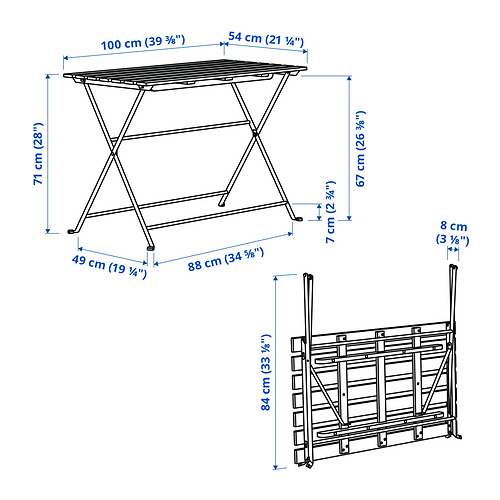 100 cm (39 ⅜")
54 cm (21 ¼")
71 cm (28")
67 cm (26 ⅜")
7 cm (2 ¾")
49 cm (19 ¼")
88 cm (34 ⅝")
8 cm
(3 ⅛")
84 cm (33 ⅛")