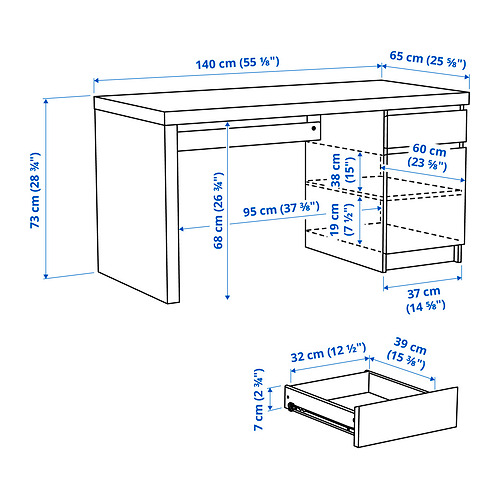 140 cm (55 ⅛")

65 cm (25 ⅝")

73 cm (28 ¾")

68 cm (26 ¾")

95 cm (37 ⅜")

38 cm (15")

19 cm (7 ½")

60 cm (23 ⅝")

37 cm (14 ⅝")

32 cm (12 ½")

39 cm (15 ⅜")

7 cm (2 ¾")