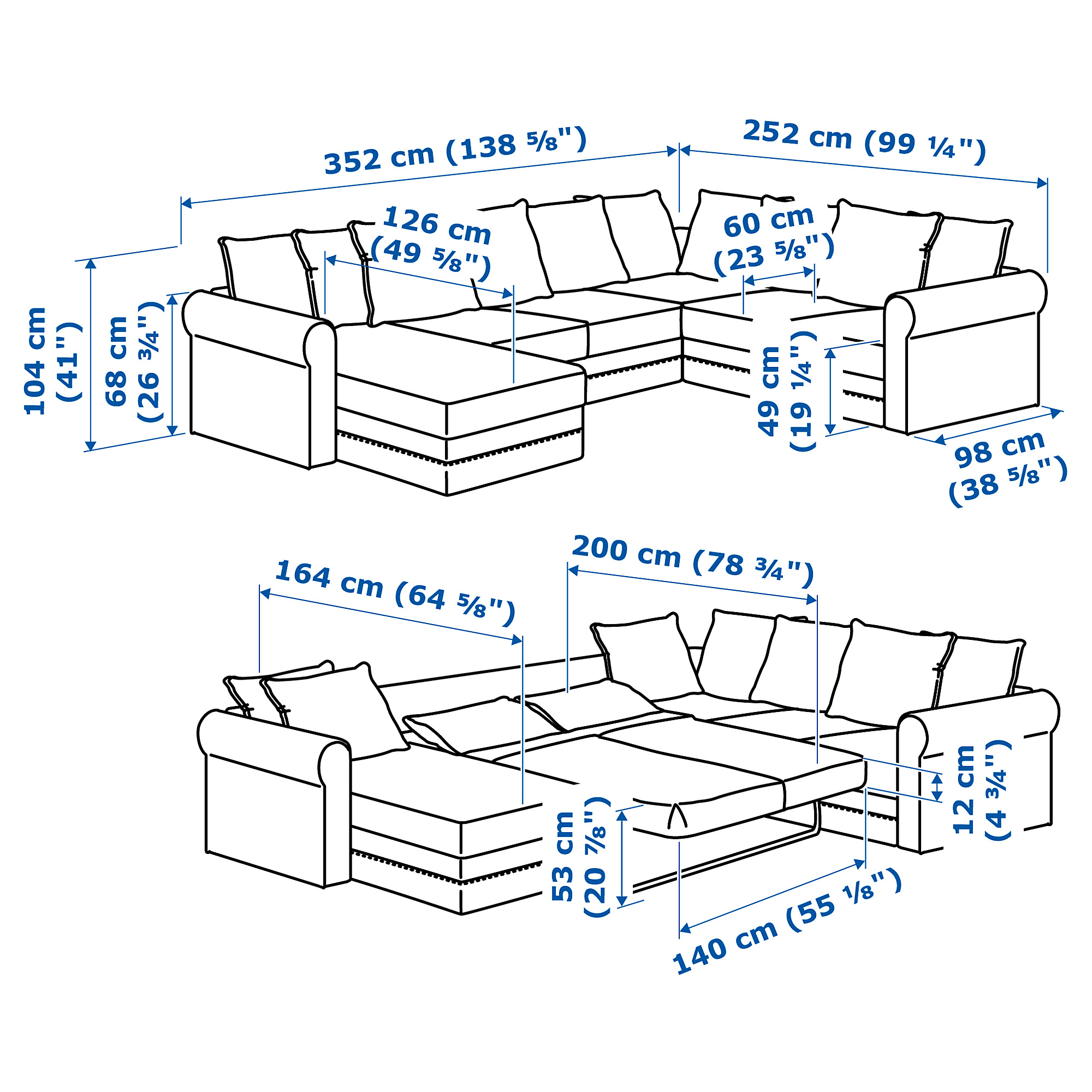 352 cm (138 ⅝")

252 cm (99 ¼")

126 cm (49 ⅝")

60 cm (23 ⅝")

104 cm (41")

68 cm (26 ¾")

49 cm (19 ¼")

98 cm (38 ⅝")

200 cm (78 ¾")

164 cm (64 ⅝")

12 cm (4 ¾")

53 cm (20 ⅞")

140 cm (55 ⅛")