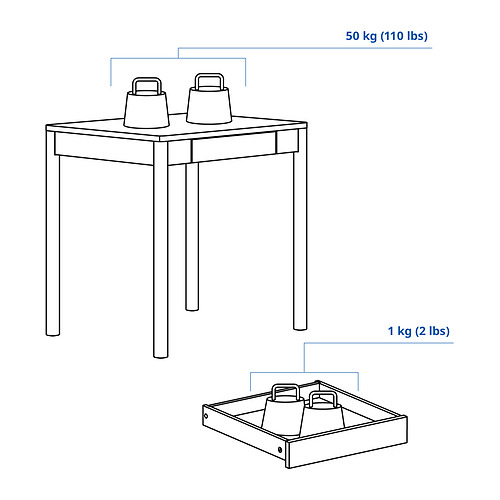 50 kg (110 lbs)

1 kg (2 lbs)