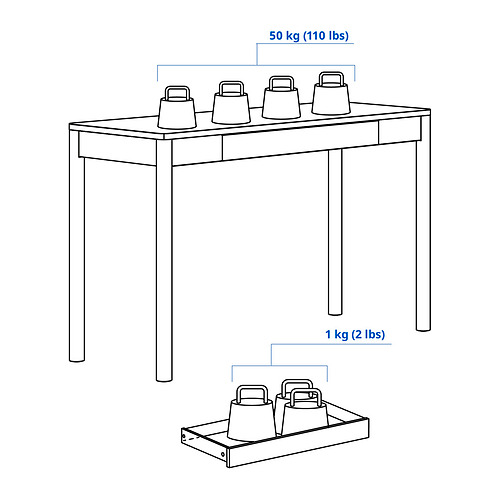 50 kg (110 lbs)

1 kg (2 lbs)