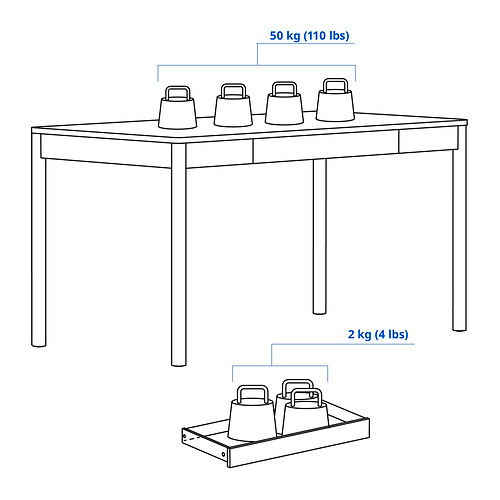 50 kg (110 lbs)

2 kg (4 lbs)