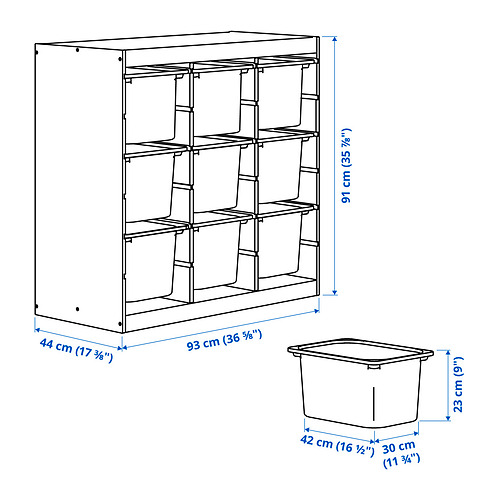 91 cm (35 ⅞")

44 cm (17 ⅜")

93 cm (36 ⅝")

23 cm (9")

42 cm (16 ½")

30 cm (11 ¾")