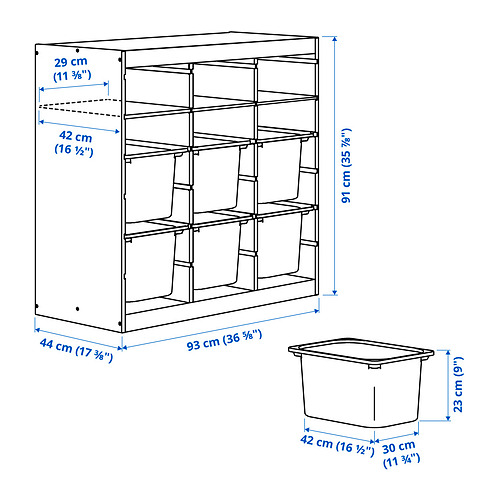 29 cm
(11 ⅜")

42 cm
(16 ½")

91 cm (35 ⅞")

44 cm (17 ⅜")

93 cm (36 ⅝")

23 cm (9")

42 cm (16 ½")

30 cm
(11 ¾")