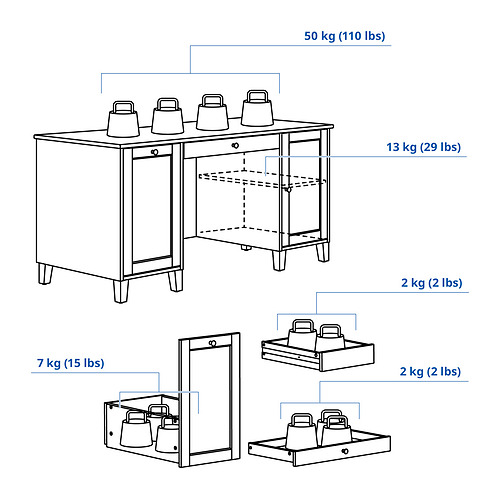 50 kg (110 lbs)

13 kg (29 lbs)

2 kg (2 lbs)

7 kg (15 lbs)

2 kg (2 lbs)