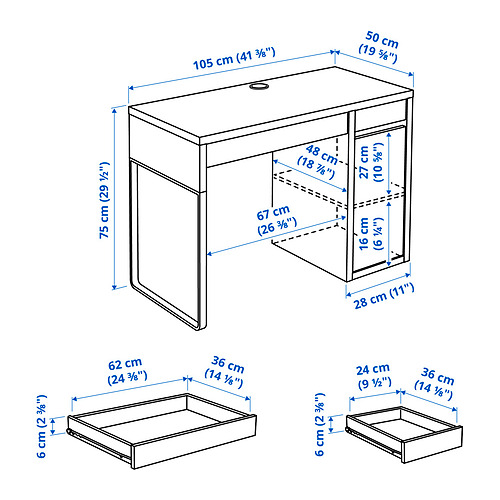 105 cm (41 ⅜")

50 cm (19 ⅝")

75 cm (29 ½")

48 cm (18 ⅞")

27 cm (10 ⅝")

67 cm (26 ⅜")

16 cm (6 ¼")

28 cm (11")

62 cm (24 ⅜")

36 cm (14 ⅛")

6 cm (2 ⅜")

24 cm (9 ½")

36 cm (14 ⅛")

6 cm (2 ⅜")