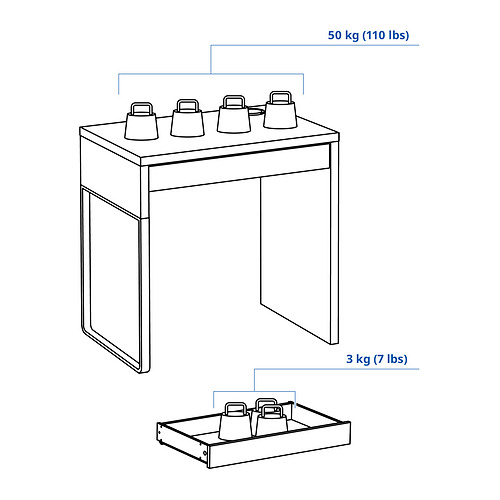 50 kg (110 lbs)

3 kg (7 lbs)