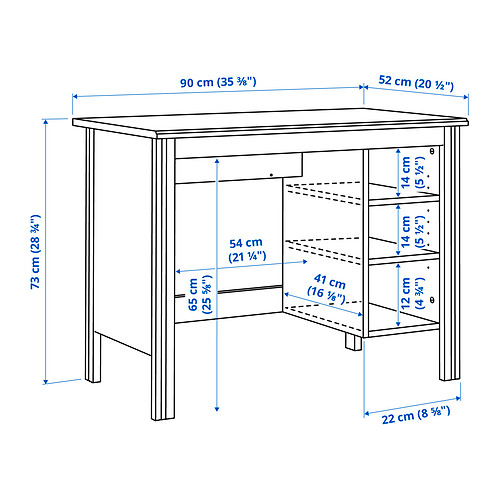 90 cm (35 ⅜")
52 cm (20 ½")
73 cm (28 ¾")
14 cm (5 ½")
14 cm (5 ½")
54 cm (21 ¼")
65 cm (25 ⅝")
41 cm (16 ⅛")
12 cm (4 ¾")
22 cm (8 ⅝")