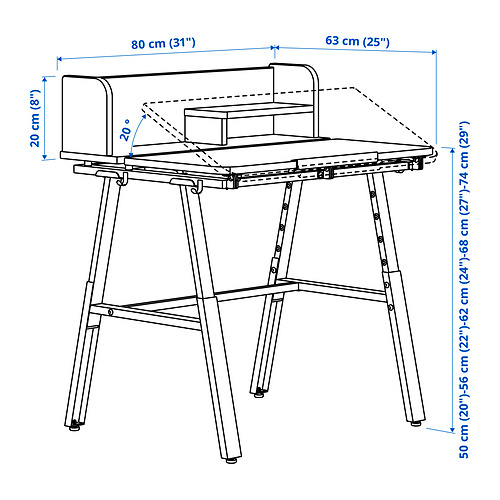 80 cm (31")

63 cm (25")

20 cm (8")

20 °

50 cm (20")-56 cm (22")-62 cm (24")-68 cm (27")-74 cm (29")