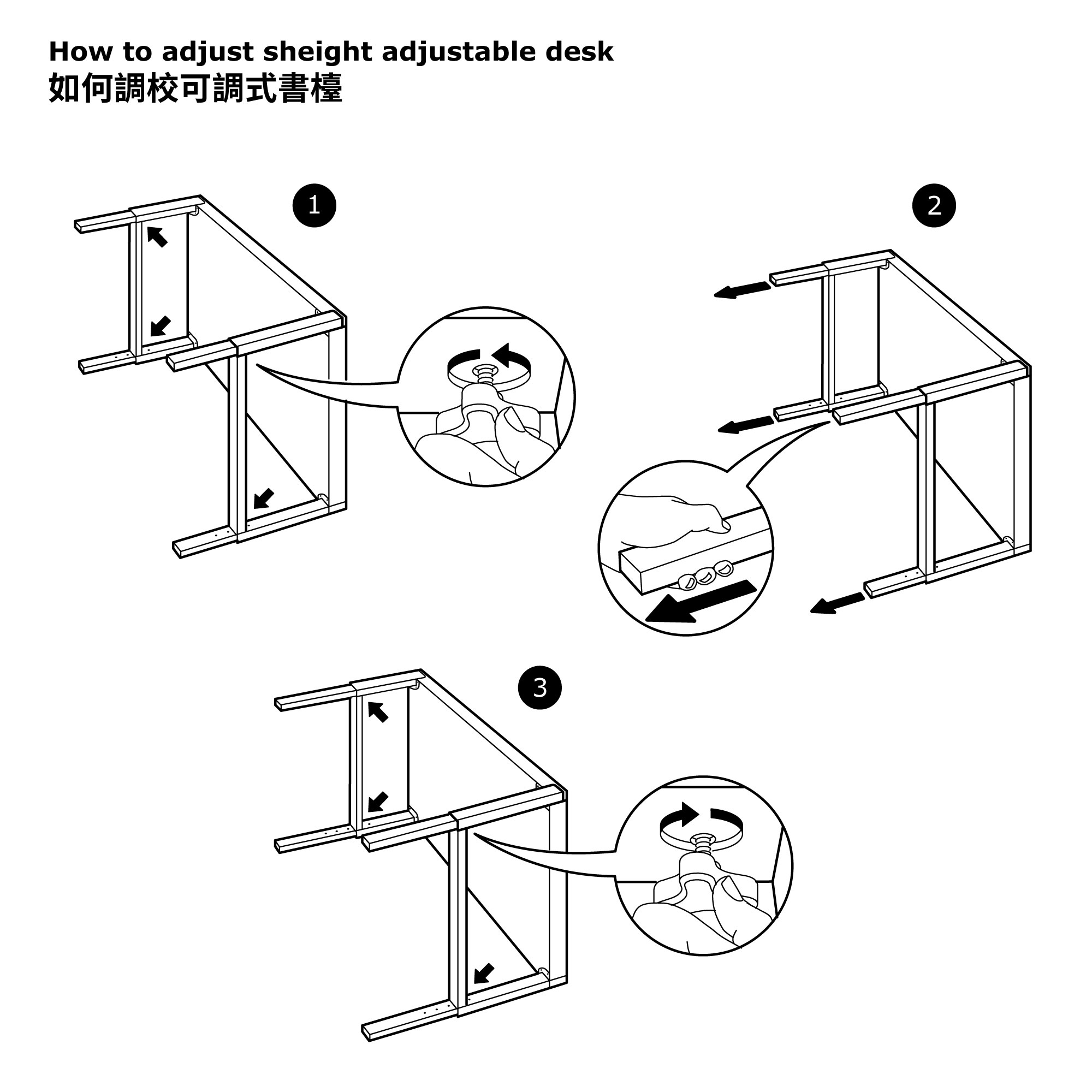 How to adjust sheight adjustable desk
如何調校可調式書檯

1

2

3