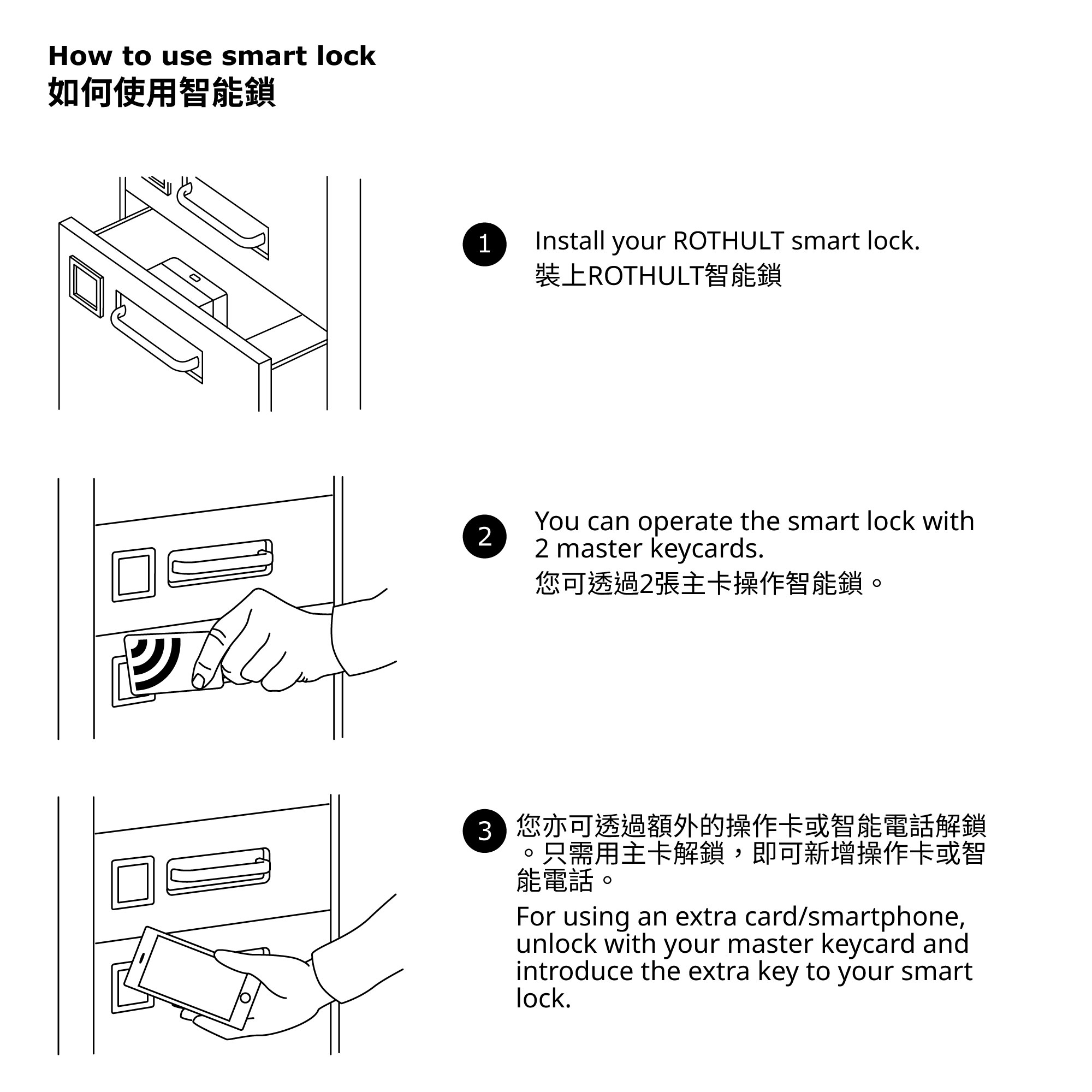 How to use smart lock
如何使用智能鎖

1 Install your ROTHULT smart lock.
裝上ROTHULT智能鎖

2 You can operate the smart lock with 2 master keycards.
您可透過2張主卡操作智能鎖。

3 您亦可透過額外的操作卡或智能電話解鎖。只需用主卡解鎖，即可新增操作卡或智能電話。
For using an extra card/smartphone, unlock with your master keycard and introduce the extra key to your smart lock.