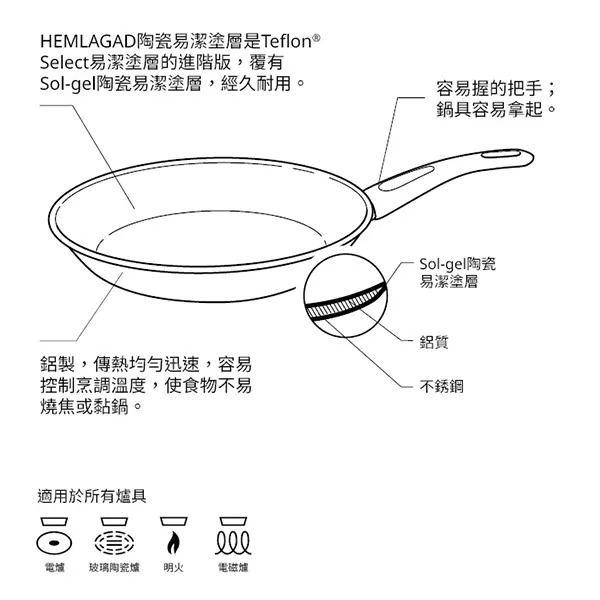 HEMLAGAD陶瓷易潔塗層是Teflon® Select易潔塗層的進階版，覆有Sol-gel陶瓷易潔塗層，經久耐用。

容易握的把手；鍋具容易拿起。

Sol-gel陶瓷易潔塗層

鋁質

不銹鋼

鋁製，傳熱均勻迅速，容易控制烹調溫度，使食物不易燒焦或黏鍋。

適用於所有爐具

電爐

玻璃陶瓷爐

明火

電磁爐