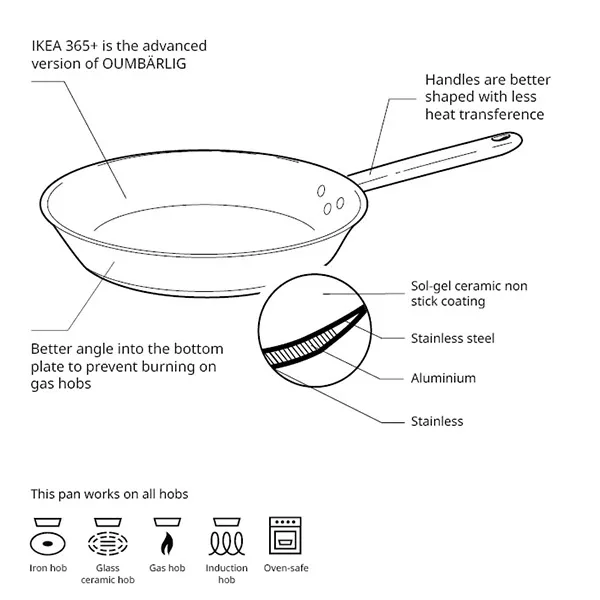 IKEA 365+ is the advanced version of OUMBÄRLIG

Handles are better shaped with less heat transference

Sol-gel ceramic non stick coating

Stainless steel

Aluminium

Stainless

Better angle into the bottom plate to prevent burning on gas hobs

This pan works on all hobs

Iron hob

Glass ceramic hob

Gas hob

Induction hob

Oven-safe