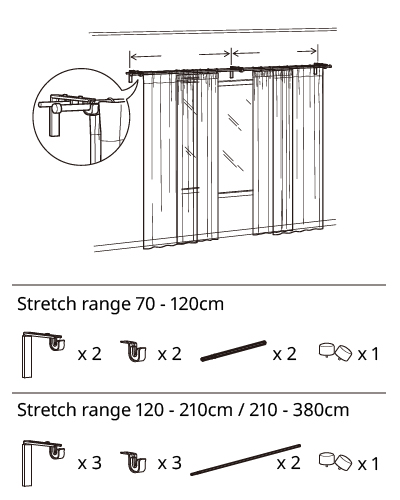 Stretch range 70 - 120cm

x 2 x 2 x 2 x 1

Stretch range 120 - 210cm / 210 - 380cm

x 3 x 3 x 2 x 1