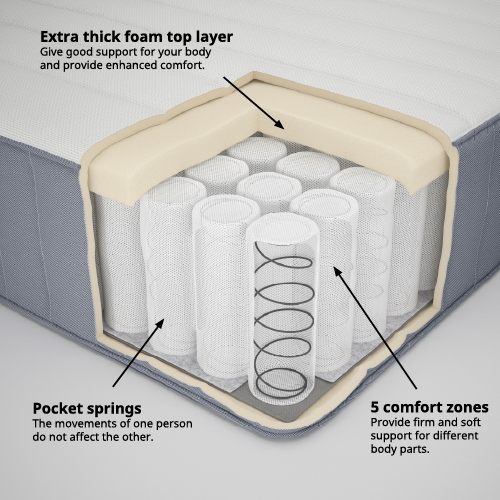 Extra thick foam top layer
Give good support for your body and provide enhanced comfort.

Pocket springs
The movements of one person do not affect the other.

5 comfort zones
Provide firm and soft support for different body parts.