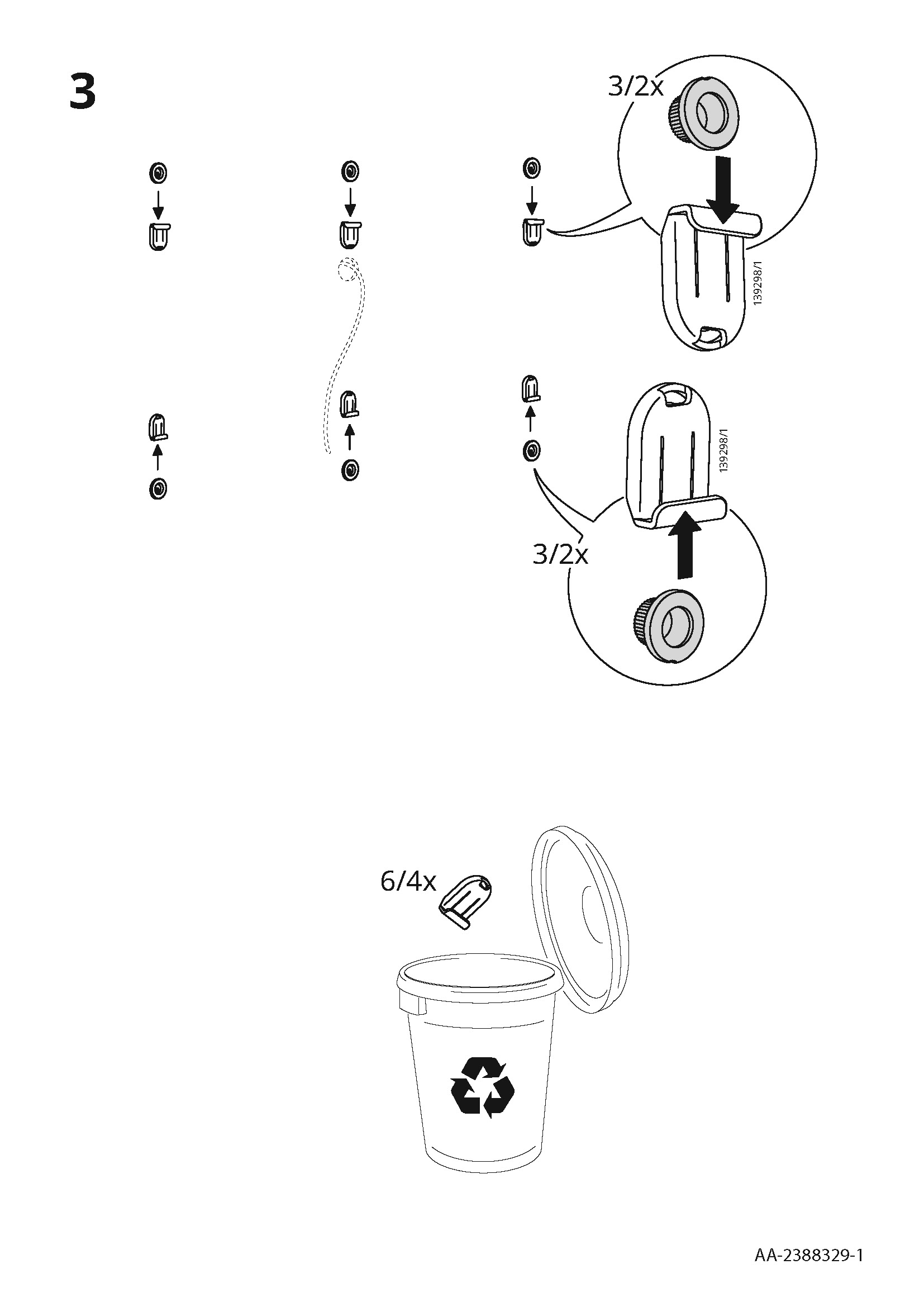 3

3/2x

139298/1

139298/1

3/2x

6/4x

AA-2388329-1