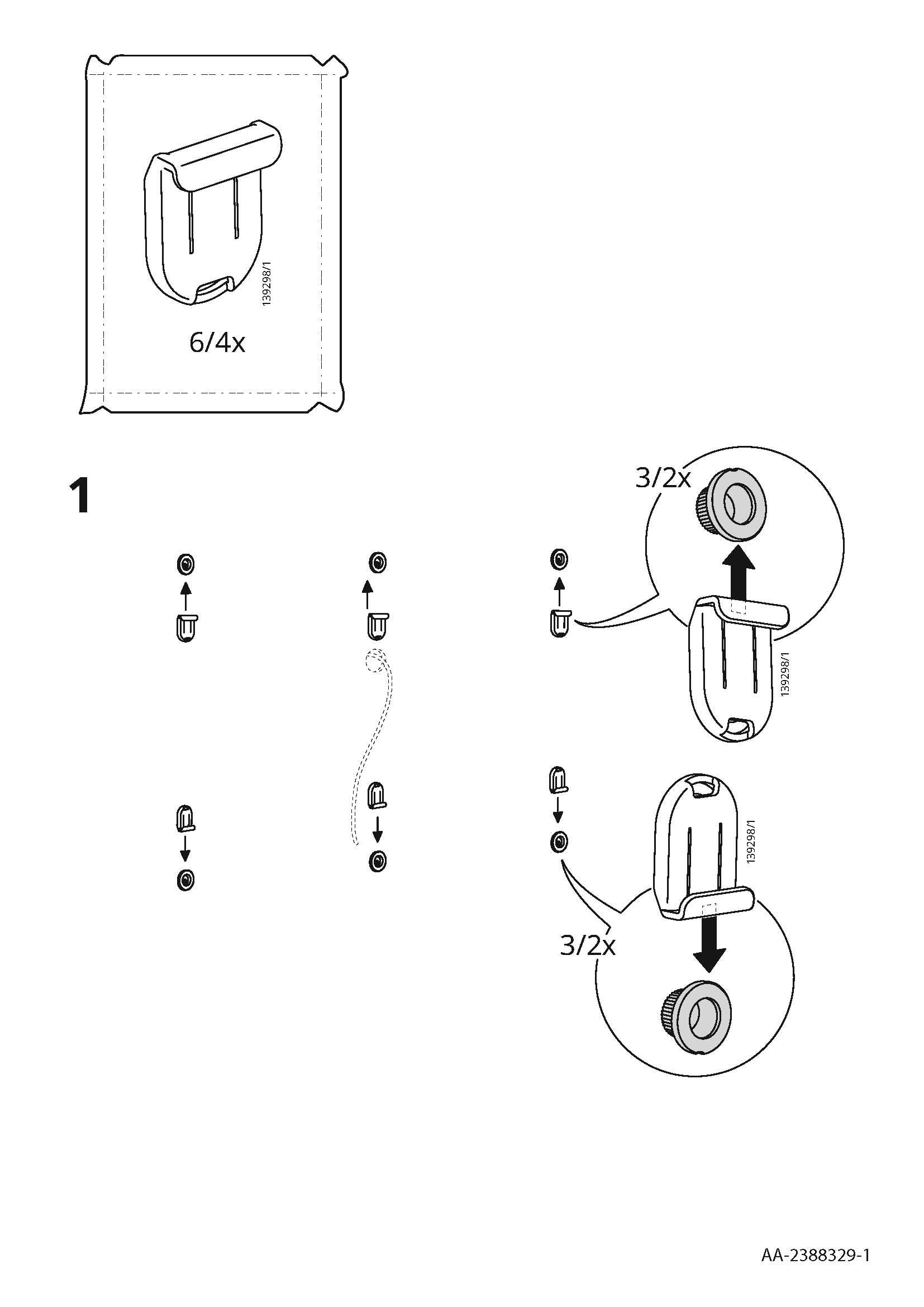 139298/1

6/4x

1

3/2x

139298/1

139298/1

3/2x

AA-2388329-1