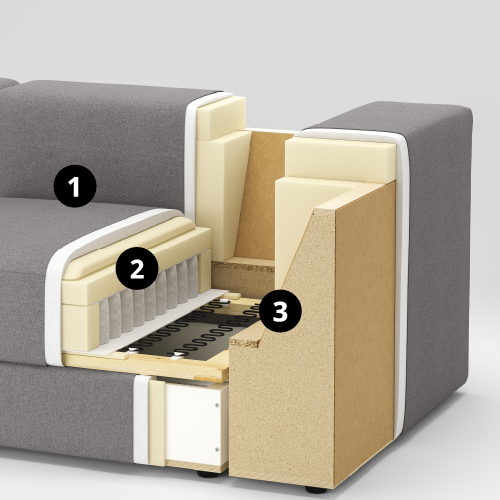 1

2

3