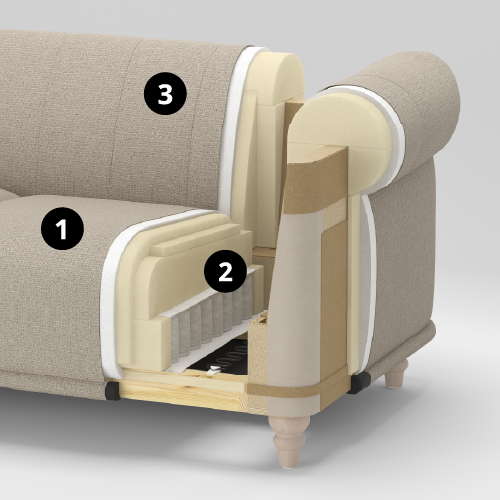 3

1

2