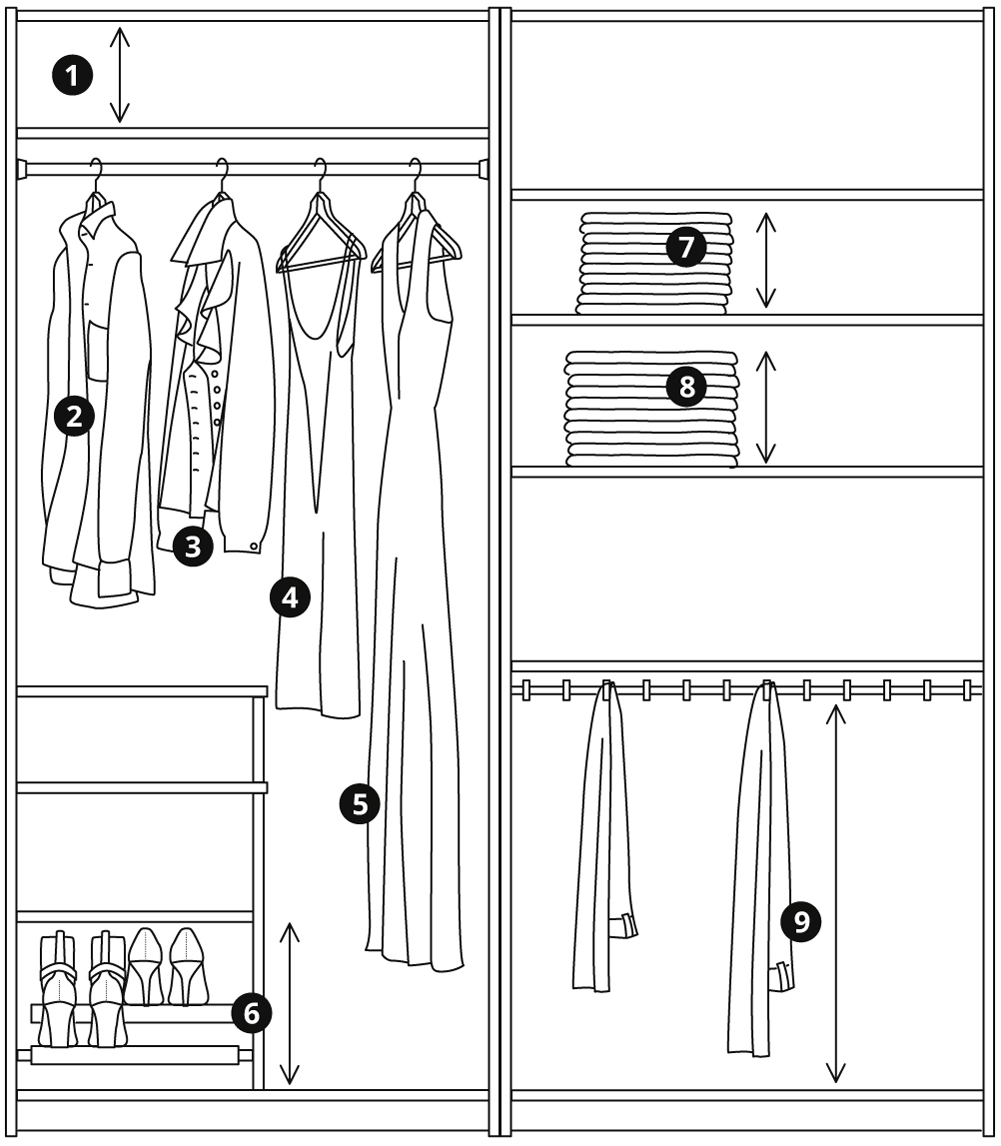 1
2
3
4
5
6
7
8
9