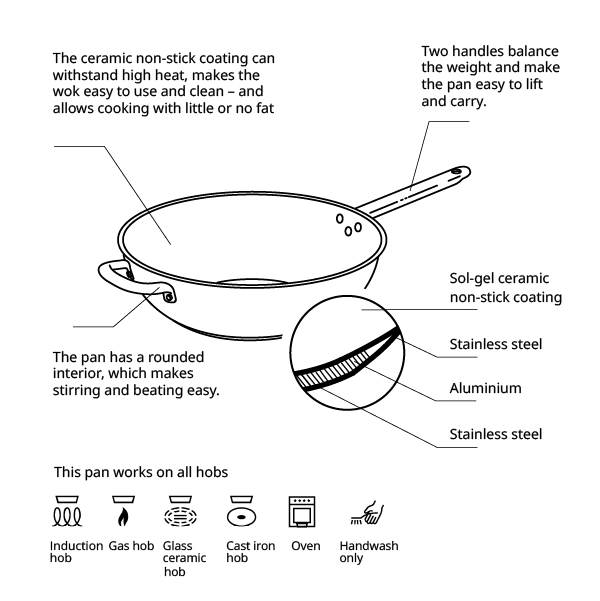 The ceramic non-stick coating can withstand high heat, makes the wok easy to use and clean – and allows cooking with little or no fat

Two handles balance the weight and make the pan easy to lift and carry.

Sol-gel ceramic non-stick coating

Stainless steel

Aluminium

Stainless steel

The pan has a rounded interior, which makes stirring and beating easy.

This pan works on all hobs

Induction hob

Gas hob

Glass ceramic hob

Cast iron hob

Oven

Handwash only