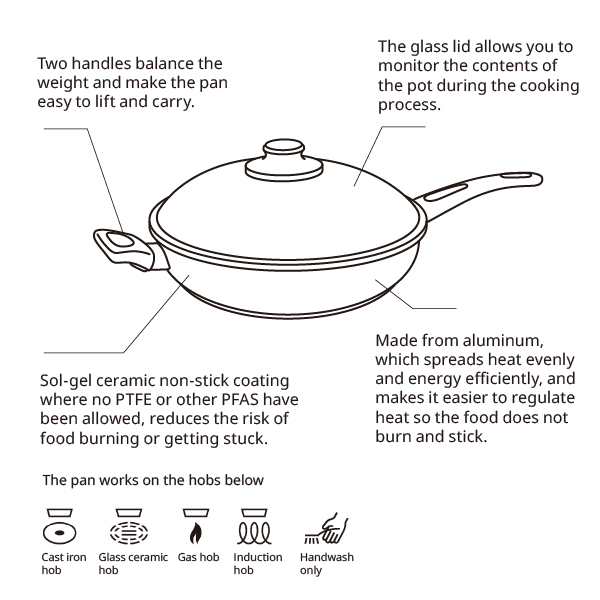 Two handles balance the weight and make the pan easy to lift and carry.

The glass lid allows you to monitor the contents of the pot during the cooking process.

Sol-gel ceramic non-stick coating where no PTFE or other PFAS have been allowed, reduces the risk of food burning or getting stuck.

Made from aluminum, which spreads heat evenly and energy efficiently, and makes it easier to regulate heat so the food does not burn and stick.

The pan works on the hobs below

Cast iron hob

Glass ceramic hob

Gas hob

Induction hob

Handwash only