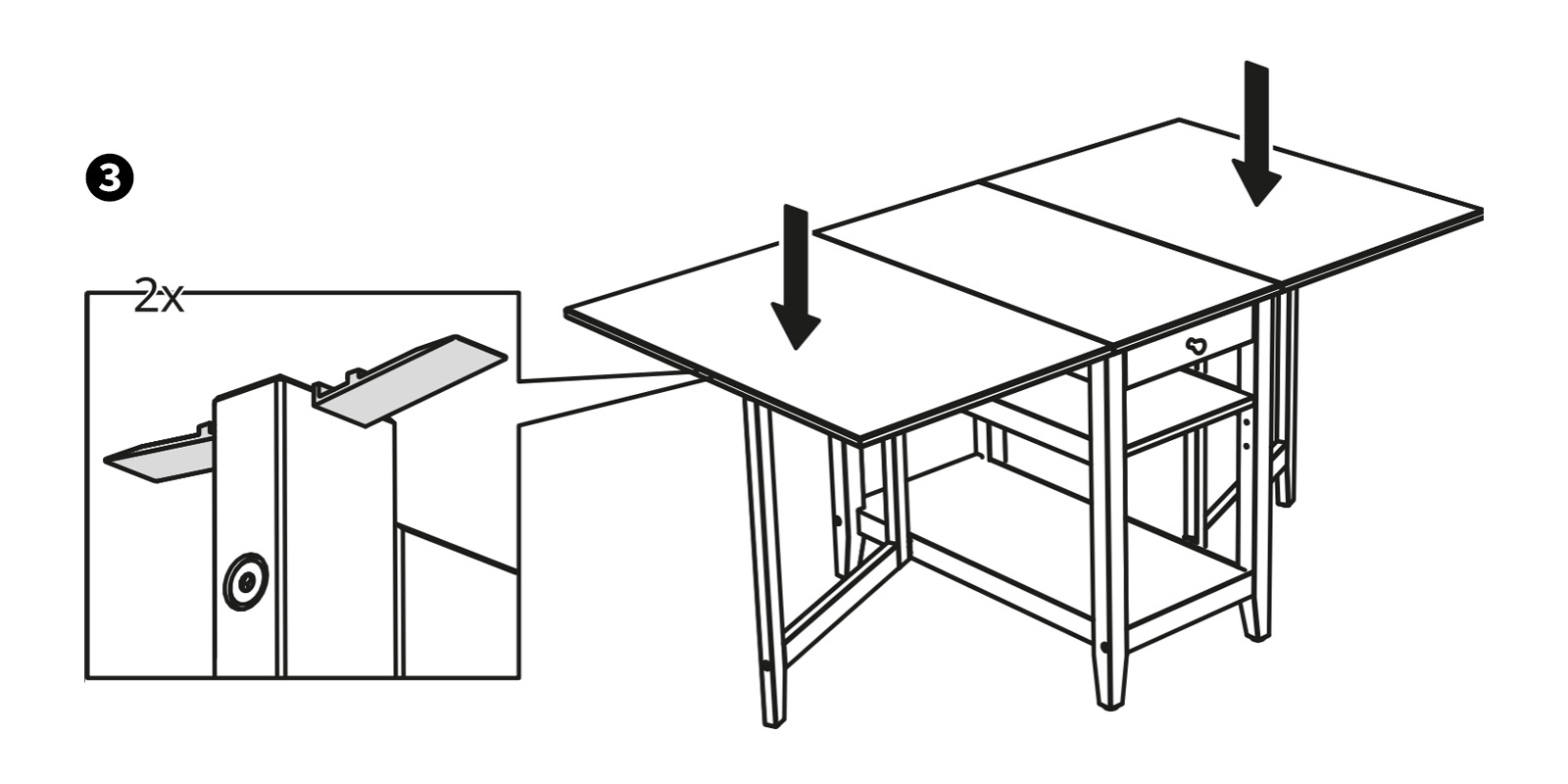 3

2x