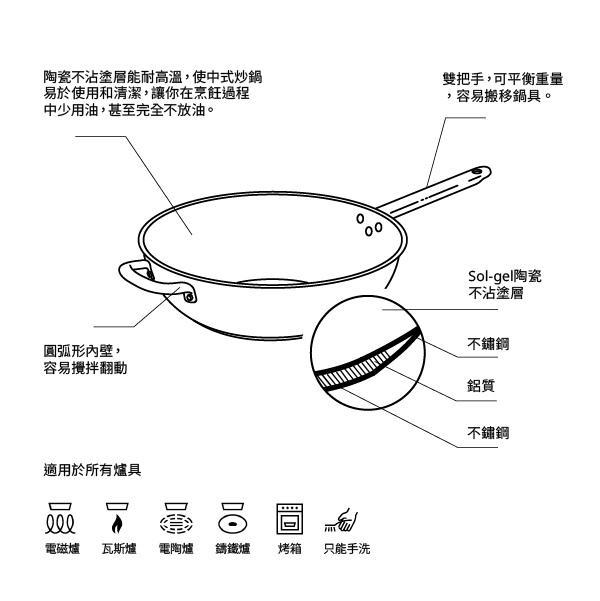 陶瓷不沾塗層能耐高溫，使中式炒鍋易於使用和清潔，讓你在烹飪過程中少用油，甚至完全不放油。

雙把手，可平衡重量，容易搬移鍋具。

Sol-gel陶瓷不沾塗層

不鏽鋼

鋁質

不鏽鋼

圓弧形內壁，容易攪拌翻動

適用於所有爐具

電磁爐　瓦斯爐　電陶爐　鑄鐵爐　烤箱　只能手洗