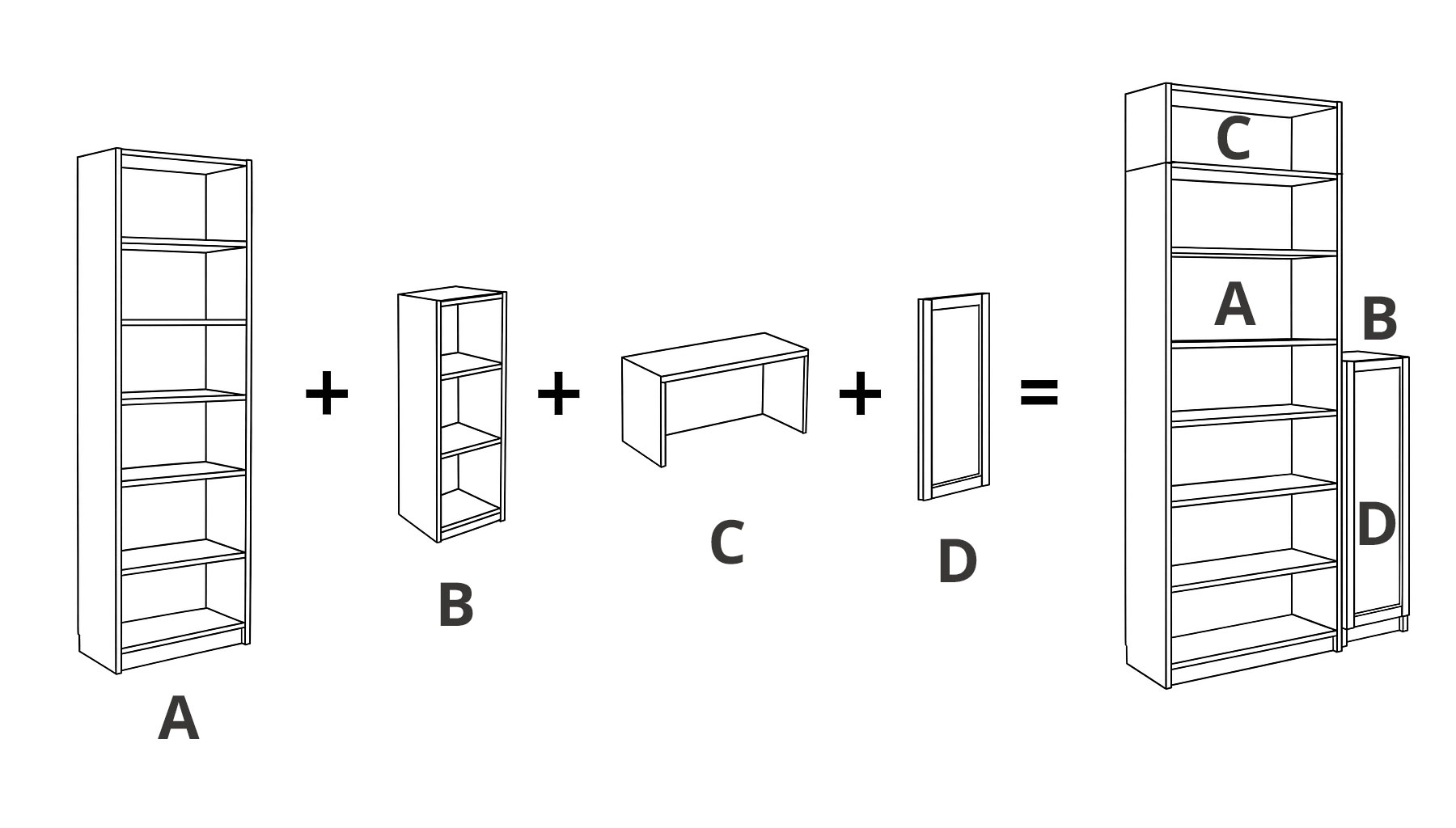 A + B + C + D =

C
A
B
D