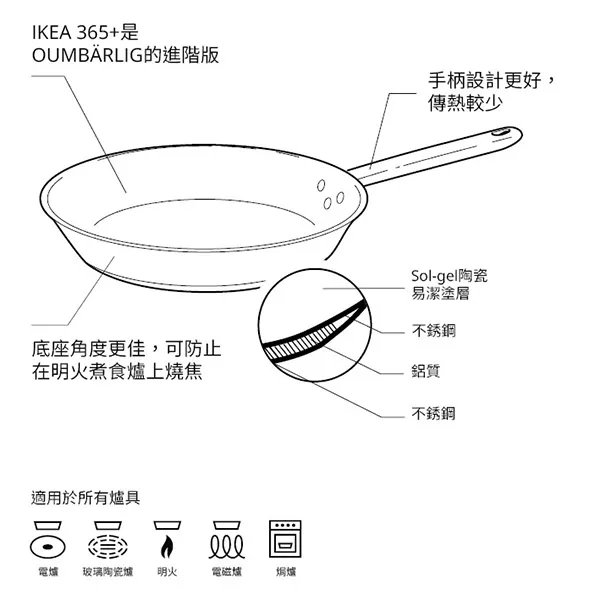 IKEA 365+是
OUMBÄRLIG的進階版

手柄設計更好，
傳熱較少

Sol-gel陶瓷
易潔塗層

不銹鋼

鋁質

不銹鋼

底座角度更佳，可防止
在明火煮食爐上燒焦

適用於所有爐具

電爐　玻璃陶瓷爐　明火　電磁爐　焗爐