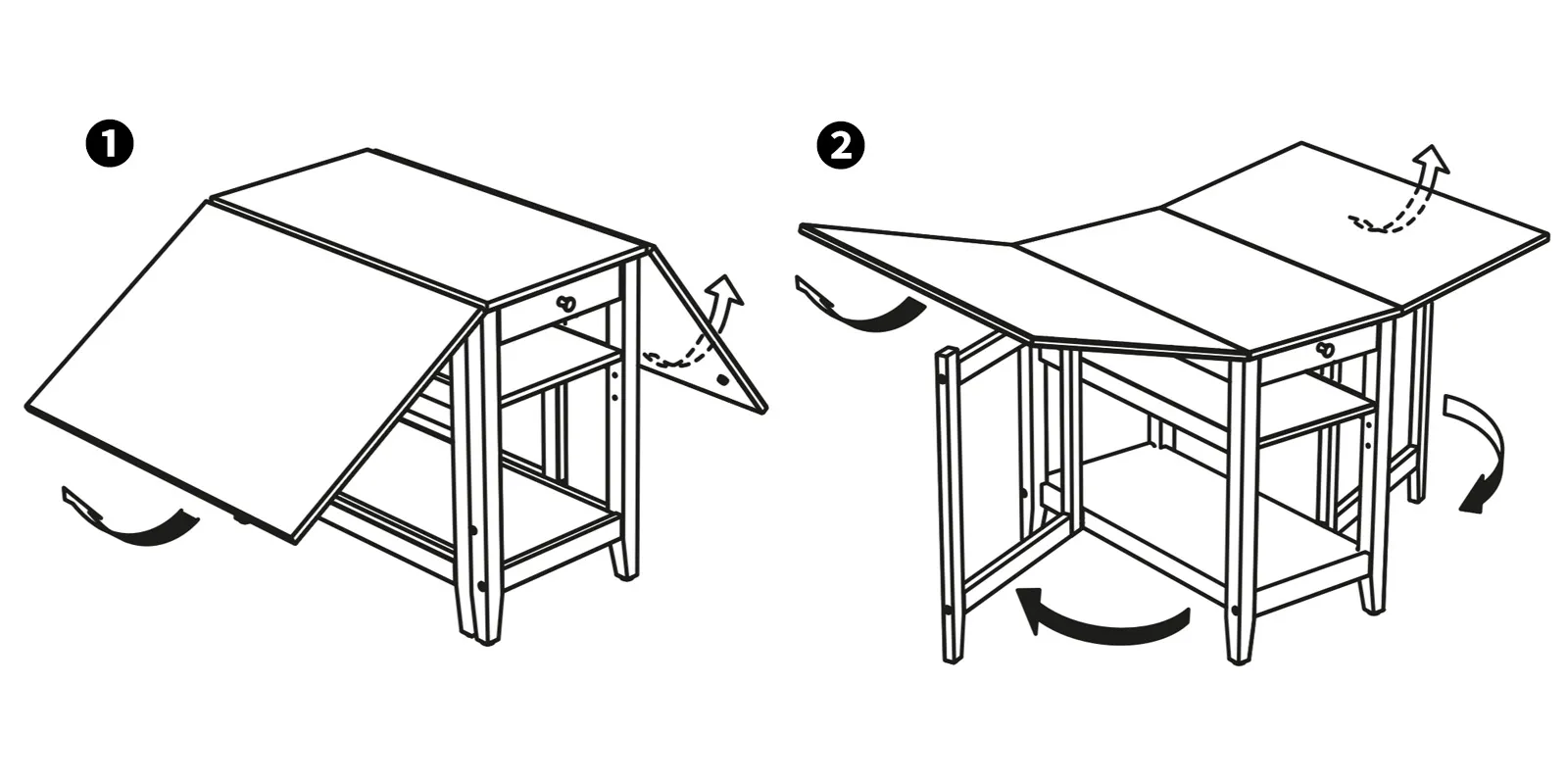 1

2